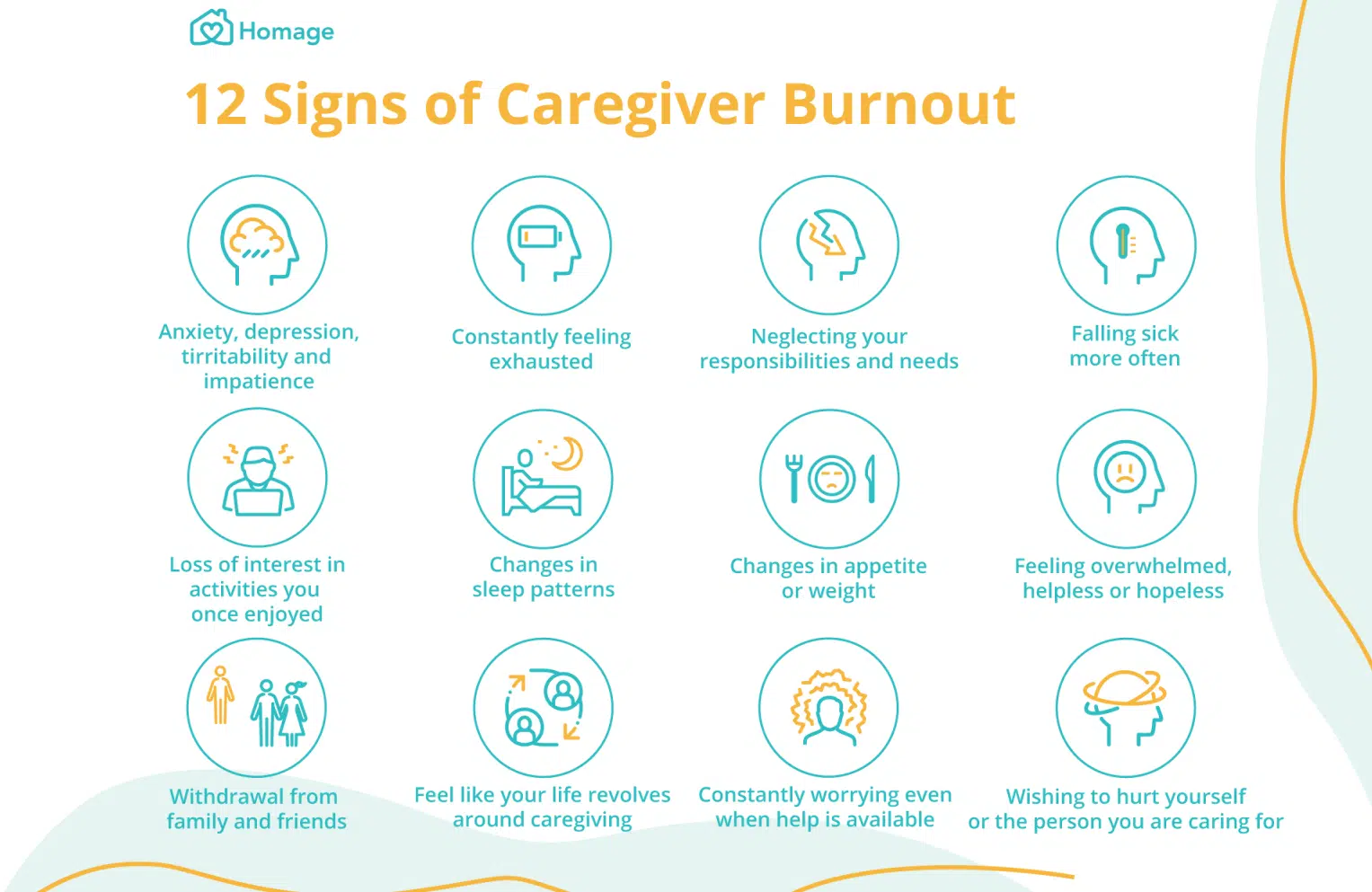 Homage

12 Signs of Caregiver Burnout

Anxiety, depression, tirritability and impatience

Constantly feeling exhausted

Neglecting your responsibilities and needs

Falling sick more often

Loss of interest in activities you once enjoyed

Changes in sleep patterns

Changes in appetite or weight

Feeling overwhelmed, helpless or hopeless

Withdrawal from family and friends

Feel like your life revolves around caregiving

Constantly worrying even when help is available

Wishing to hurt yourself or the person you are caring for